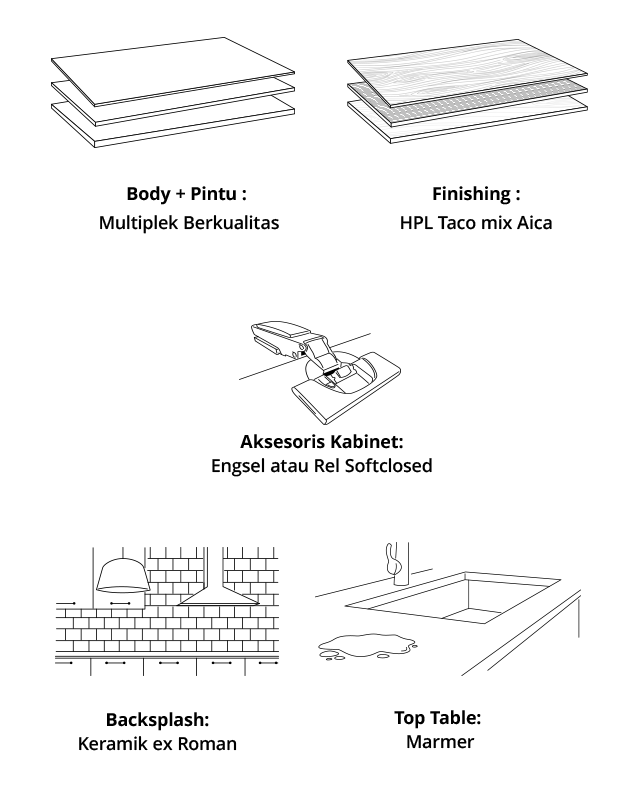 Body + Pintu :
Multiplek Berkualitas

Finishing :
HPL Taco mix Aica

Aksesoris Kabinet:
Engsel atau Rel Softclosed

Backsplash:
Keramik ex Roman

Top Table:
Marmer